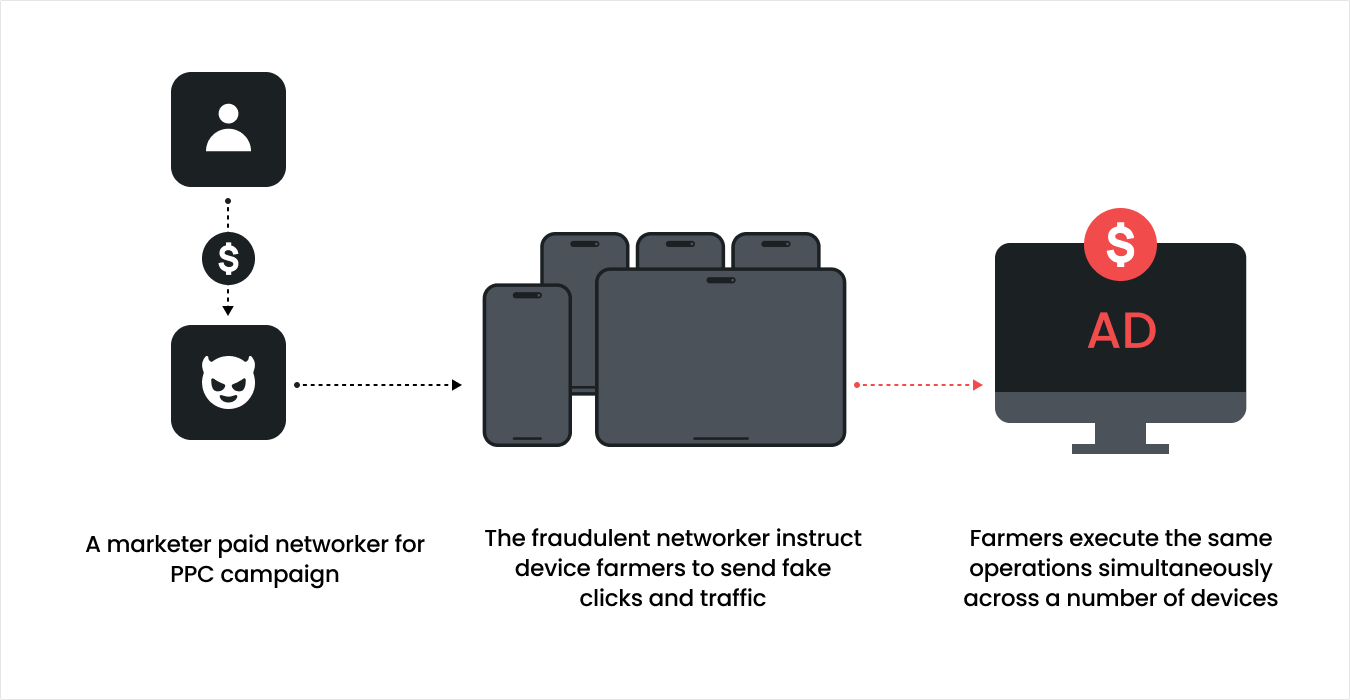 $

$

AD

A marketer paid networker for PPC campaign

The fraudulent networker instruct device farmers to send fake clicks and traffic

Farmers execute the same operations simultaneously across a number of devices